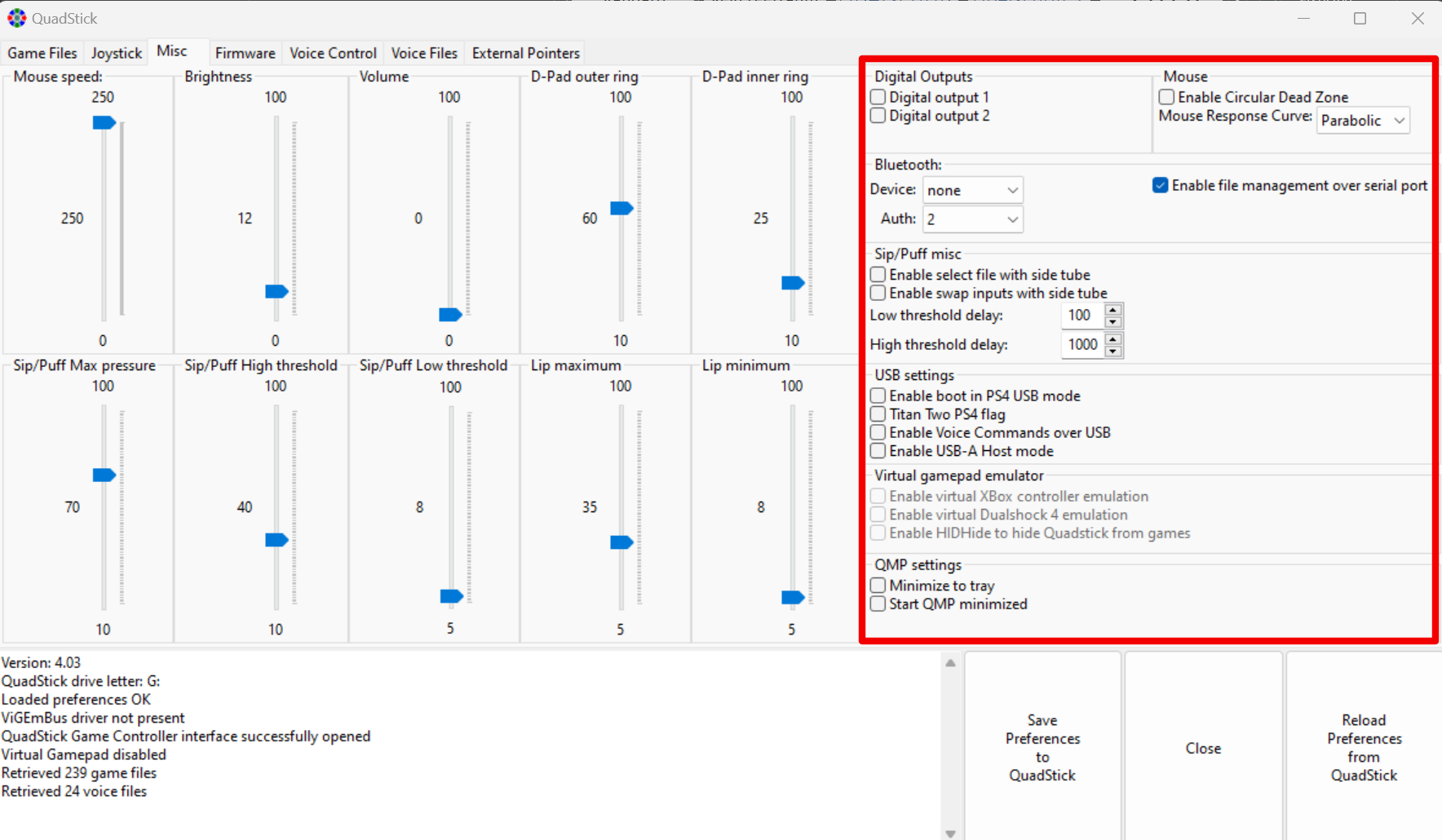 QuadStick

Game Files Joystick Misc Firmware Voice Control Voice Files External Pointers

Mouse speed:
250
250
0

Brightness
100
12
0

Volume
100
0
0

D-Pad outer ring
100
60
10

D-Pad inner ring
100
25
10

Sip/Puff Max pressure
100
70
10

Sip/Puff High threshold
100
40
10

Sip/Puff Low threshold
100
8
5

Lip maximum
100
35
5

Lip minimum
100
8
5

Digital Outputs
Digital output 1
Digital output 2

Mouse
Enable Circular Dead Zone
Mouse Response Curve: Parabolic

Bluetooth:
Device: none
Auth: 2
Enable file management over serial port

Sip/Puff misc
Enable select file with side tube
Enable swap inputs with side tube
Low threshold delay: 100
High threshold delay: 1000

USB settings
Enable boot in PS4 USB mode
Titan Two PS4 flag
Enable Voice Commands over USB
Enable USB-A Host mode

Virtual gamepad emulator
Enable virtual XBox controller emulation
Enable virtual Dualshock 4 emulation
Enable HIDHide to hide Quadstick from games

QMP settings
Minimize to tray
Start QMP minimized

Version: 4.03
QuadStick drive letter: G:
Loaded preferences OK
ViGEmBus driver not present
QuadStick Game Controller interface successfully opened
Virtual Gamepad disabled
Retrieved 239 game files
Retrieved 24 voice files

Save Preferences to QuadStick

Close

Reload Preferences from QuadStick